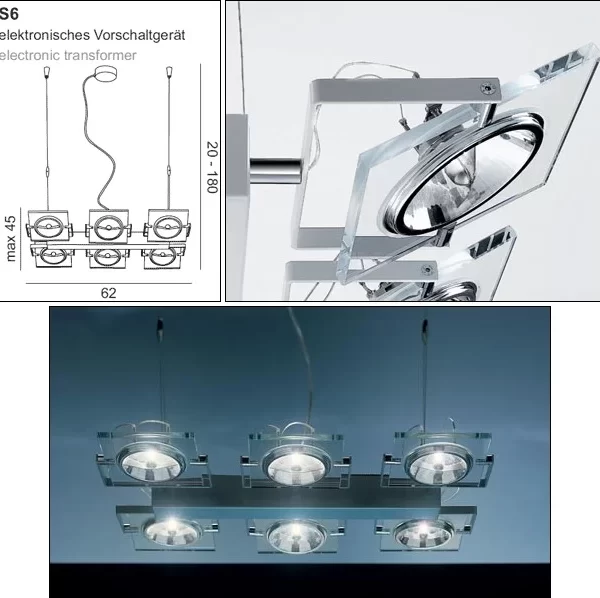 S6
elektronisches Vorschaltgerät
electronic transformer

20 - 180

max 45

62